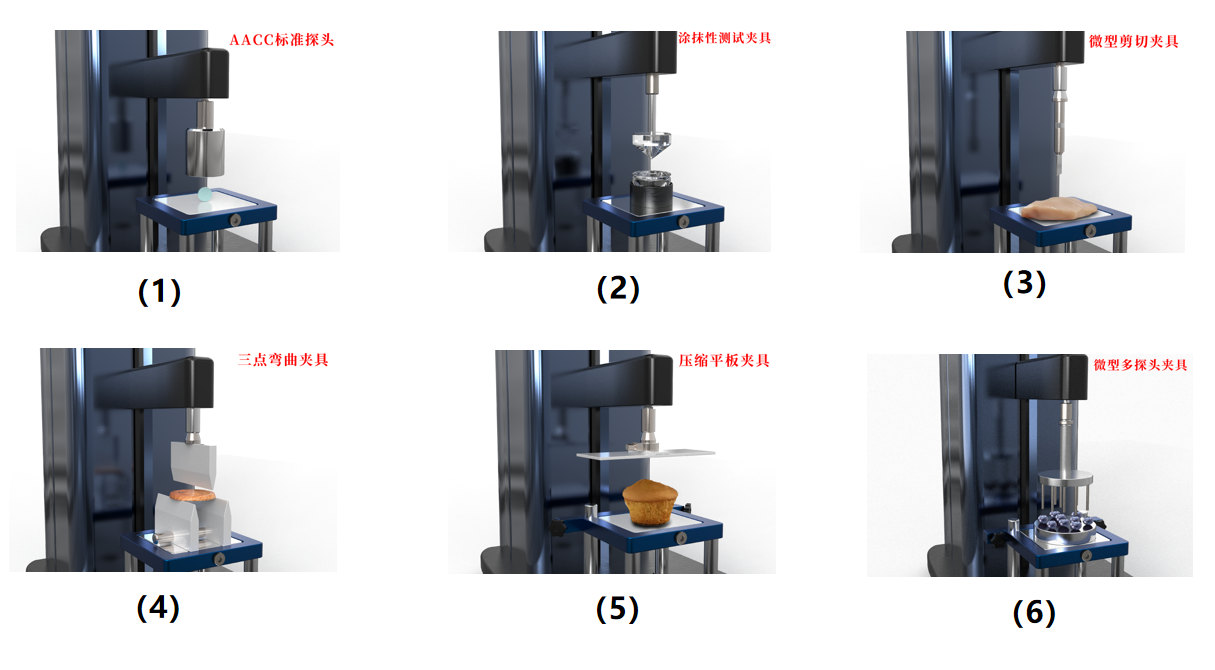 AACC标准探头

(1)

涂抹性测试夹具

(2)

微型剪切夹具

(3)

三点弯曲夹具

(4)

压缩平板夹具

(5)

微型多探头夹具

(6)